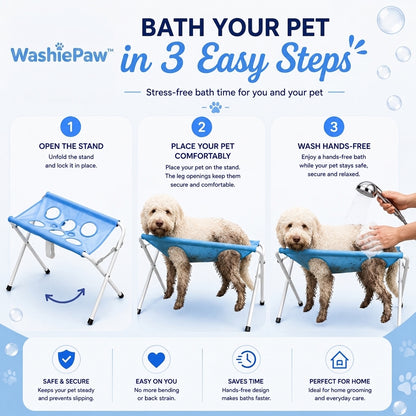 WashiePaw™

BATH YOUR PET
in 3 Easy Steps

Stress-free bath time for you and your pet

1
OPEN THE STAND
Unfold the stand and lock it in place.

2
PLACE YOUR PET COMFORTABLY
Place your pet on the stand. The leg openings keep them secure and comfortable.

3
WASH HANDS-FREE
Enjoy a hands-free bath while your pet stays safe, secure and relaxed.

SAFE & SECURE
Keeps your pet steady and prevents slipping.

EASY ON YOU
No more bending or back strain.

SAVES TIME
Hands-free design makes baths faster.

PERFECT FOR HOME
Ideal for home grooming and everyday care.